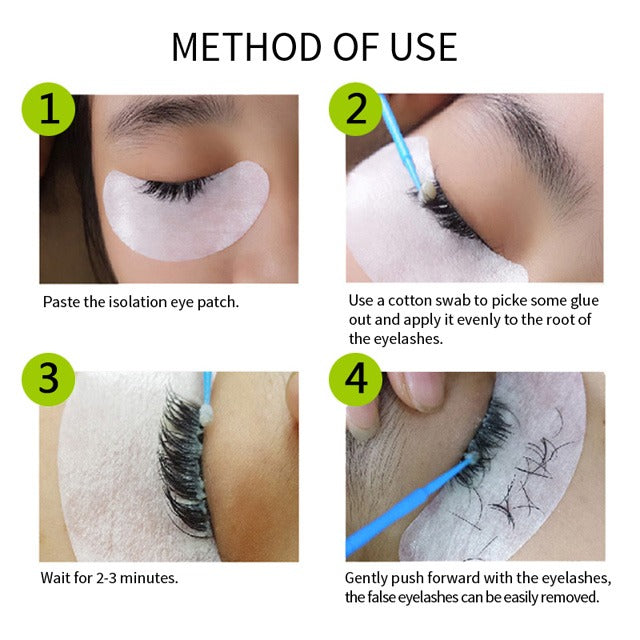 METHOD OF USE

1

Paste the isolation eye patch.

2

Use a cotton swab to picke some glue out and apply it evenly to the root of the eyelashes.

3

Wait for 2-3 minutes.

4

Gently push forward with the eyelashes, the false eyelashes can be easily removed.